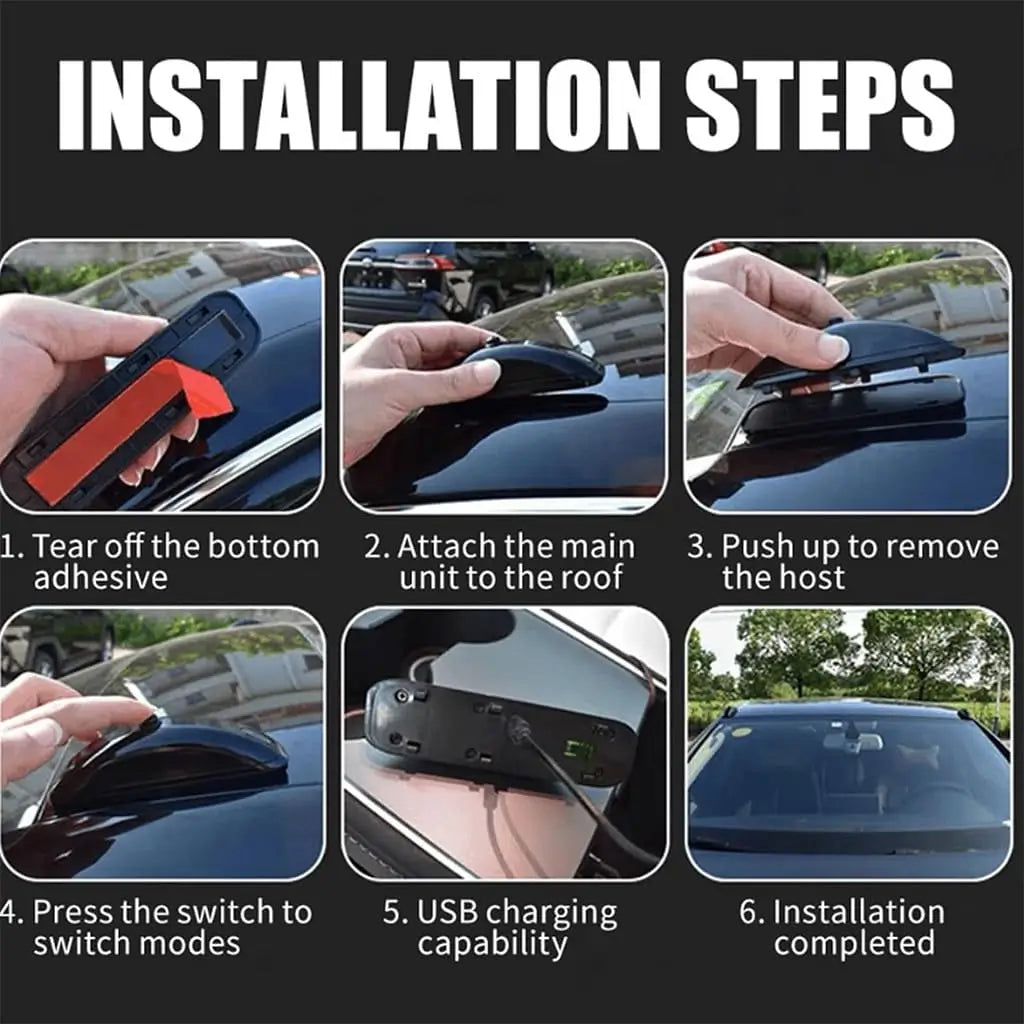 INSTALLATION STEPS

1. Tear off the bottom adhesive

2. Attach the main unit to the roof

3. Push up to remove the host

4. Press the switch to switch modes

5. USB charging capability

6. Installation completed