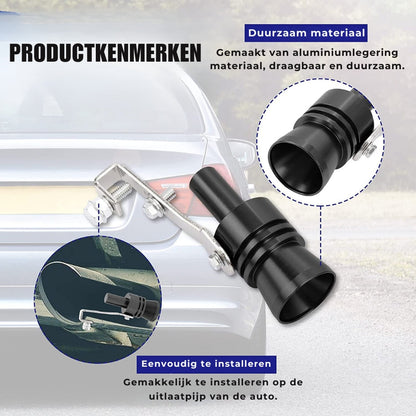 PRODUCTKENMERKEN

Duurzaam materiaal

Gemaakt van aluminiumlegering materiaal, draagbaar en duurzaam.

Eenvoudig te installeren

Gemakkelijk te installeren op de uitlaatpijp van de auto.