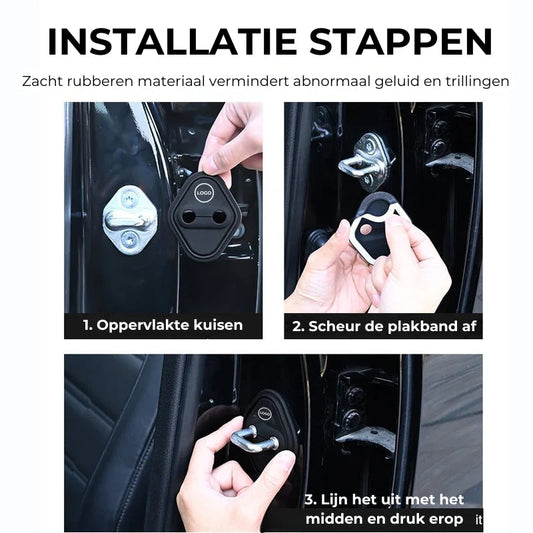 INSTALLATIE STAPPEN

Zacht rubberen materiaal vermindert abnormaal geluid en trillingen

LOGO

1. Oppervlakte kuisen

2. Scheur de plakband af

LOGO

3. Lijn het uit met het midden en druk erop

it