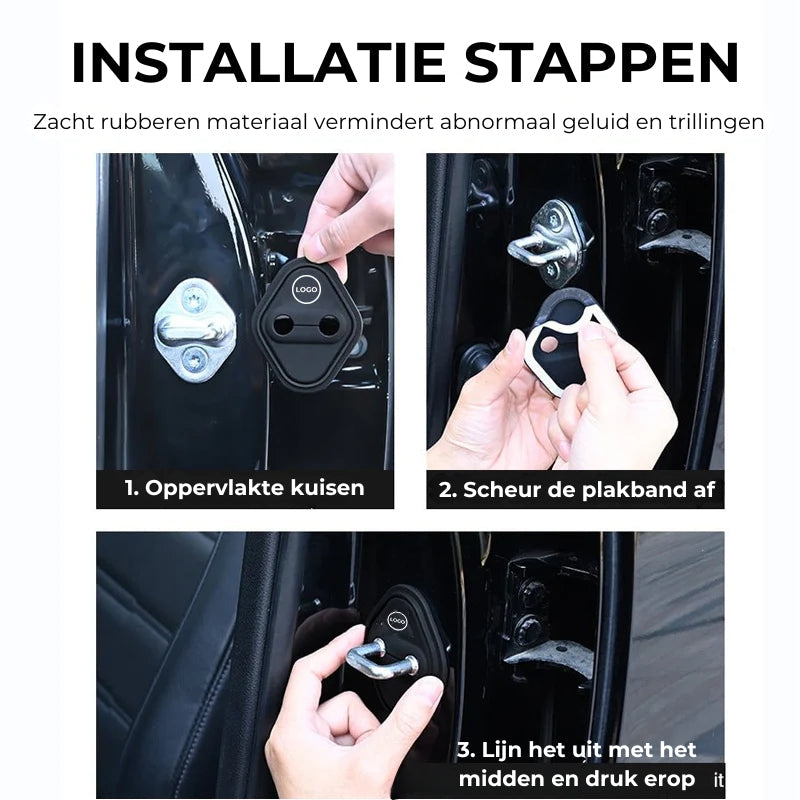 INSTALLATIE STAPPEN

Zacht rubberen materiaal vermindert abnormaal geluid en trillingen

LOGO

1. Oppervlakte kuisen

2. Scheur de plakband af

LOGO

3. Lijn het uit met het midden en druk erop it