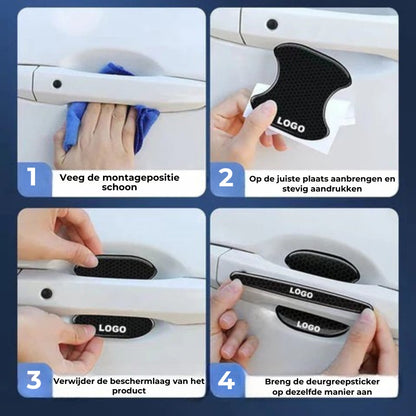 1
Veeg de montagepositie schoon

LOGO

2
Op de juiste plaats aanbrengen en stevig aandrukken

LOGO

3
Verwijder de beschermlaag van het product

LOGO

LOGO

4
Breng de deurgreepsticker op dezelfde manier aan