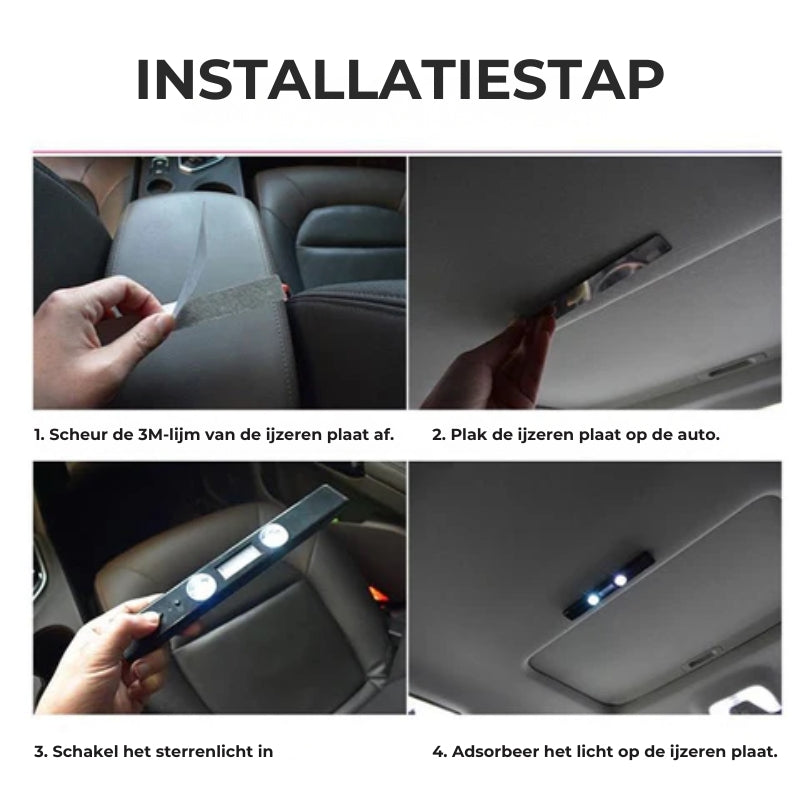 INSTALLATIESTAP

1. Scheur de 3M-lijm van de ijzeren plaat af.

2. Plak de ijzeren plaat op de auto.

3. Schakel het sterrenlicht in

4. Adsorbeer het licht op de ijzeren plaat.